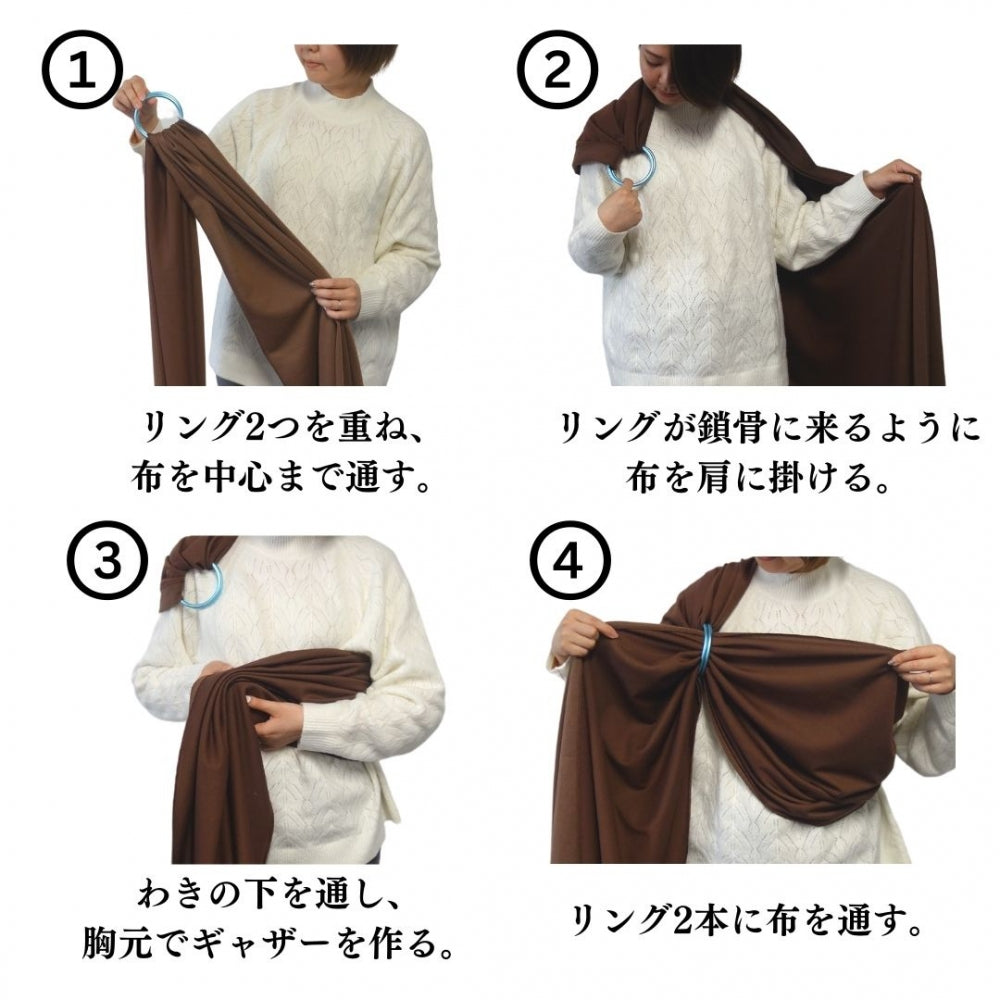 ①

リング2つを重ね、
布を中心まで通す。

②

リングが鎖骨に来るように
布を肩に掛ける。

③

わきの下を通し、
胸元でギャザーを作る。

④

リング2本に布を通す。