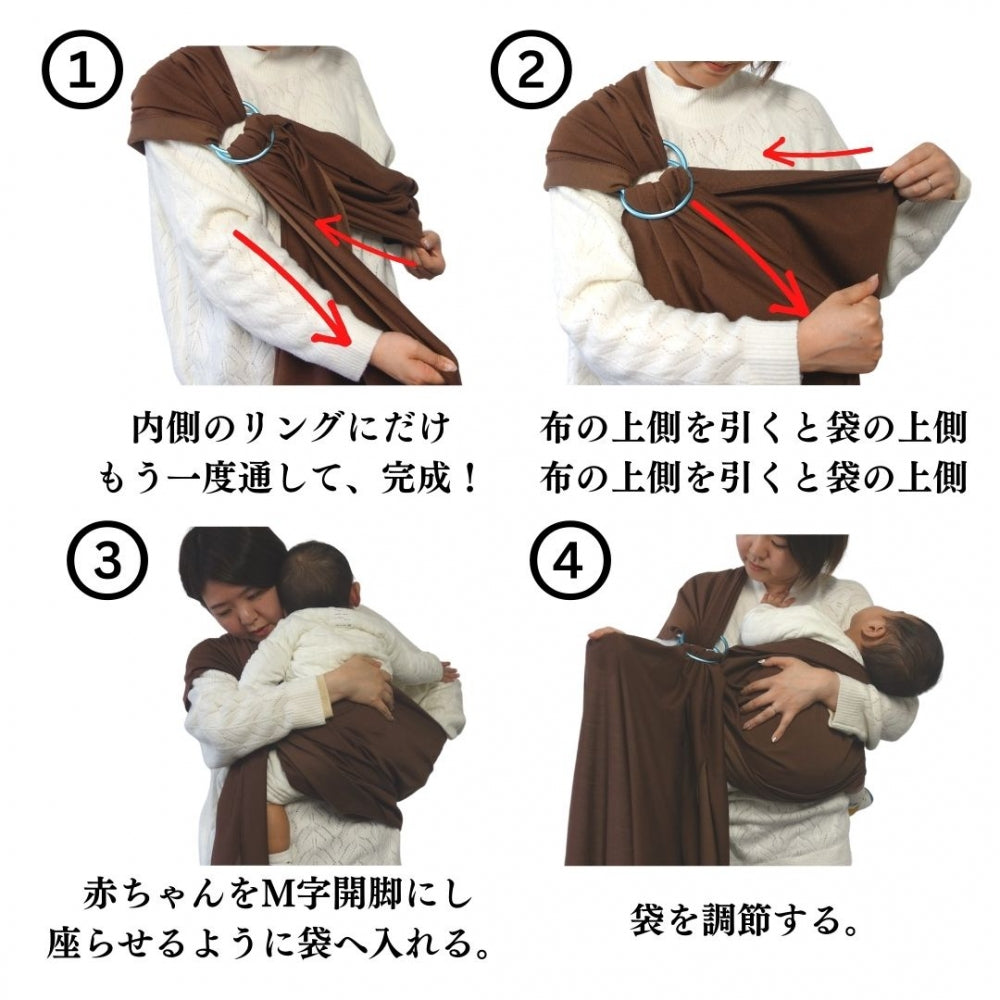 ①

内側のリングにだけ
もう一度通して、完成！

②

布の上側を引くと袋の上側
布の上側を引くと袋の上側

③

赤ちゃんをM字開脚にし
座らせるように袋へ入れる。

④

袋を調節する。