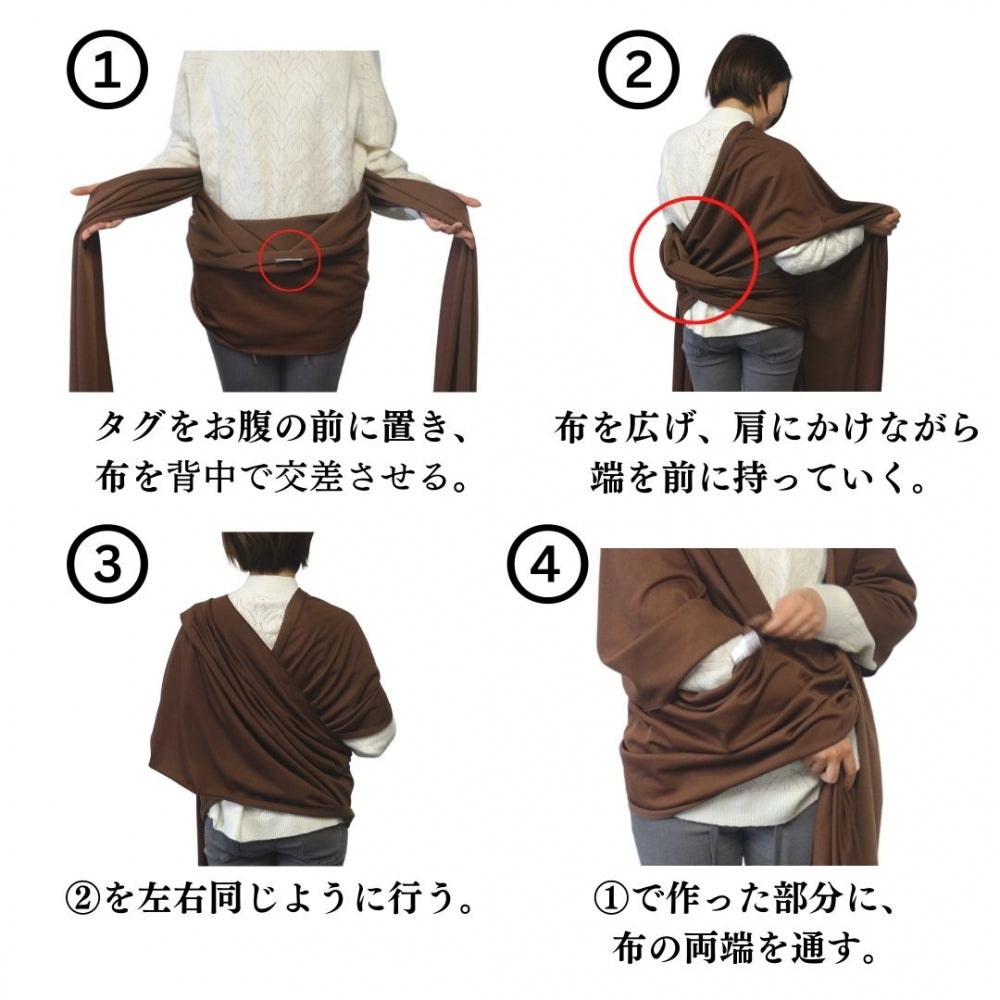 ①

タグをお腹の前に置き、布を背中で交差させる。

②

布を広げ、肩にかけながら端を前に持っていく。

③

②を左右同じように行う。

④

①で作った部分に、布の両端を通す。